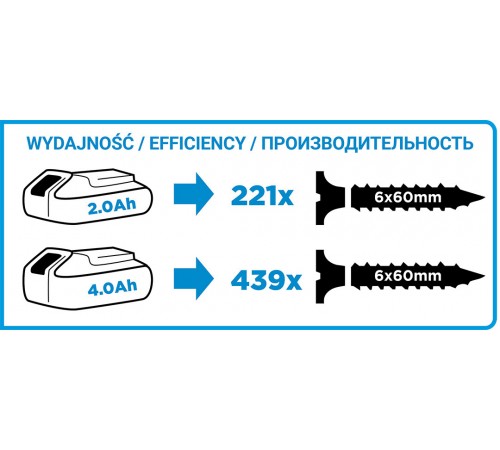 WYDAJNOŚĆ / EFFICIENCY / ПРОИЗВОДИТЕЛЬНОСТЬ

2.0Ah
221x
6x60mm

4.0Ah
439x
6x60mm